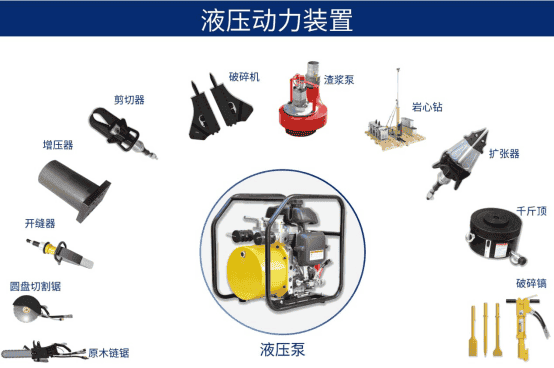 液压动力装置

破碎机

渣浆泵

剪切器

岩心钻

增压器

扩张器

开缝器

千斤顶

圆盘切割锯

破碎镐

原木链锯

液压泵